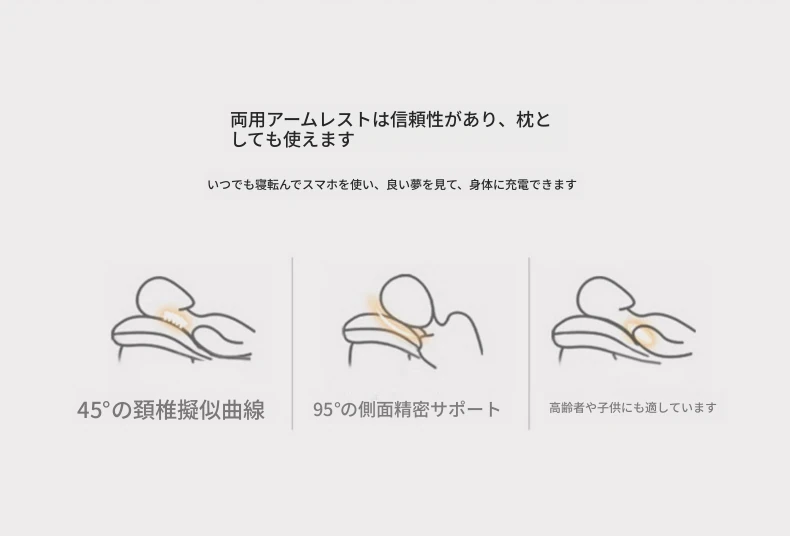 両用アームレストは信頼性があり、枕としても使えます

いつでも寝転んでスマホを使い、良い夢を見て、身体に充電できます

45°の頚椎擬似曲線

95°の側面精密サポート

高齢者や子供にも適しています