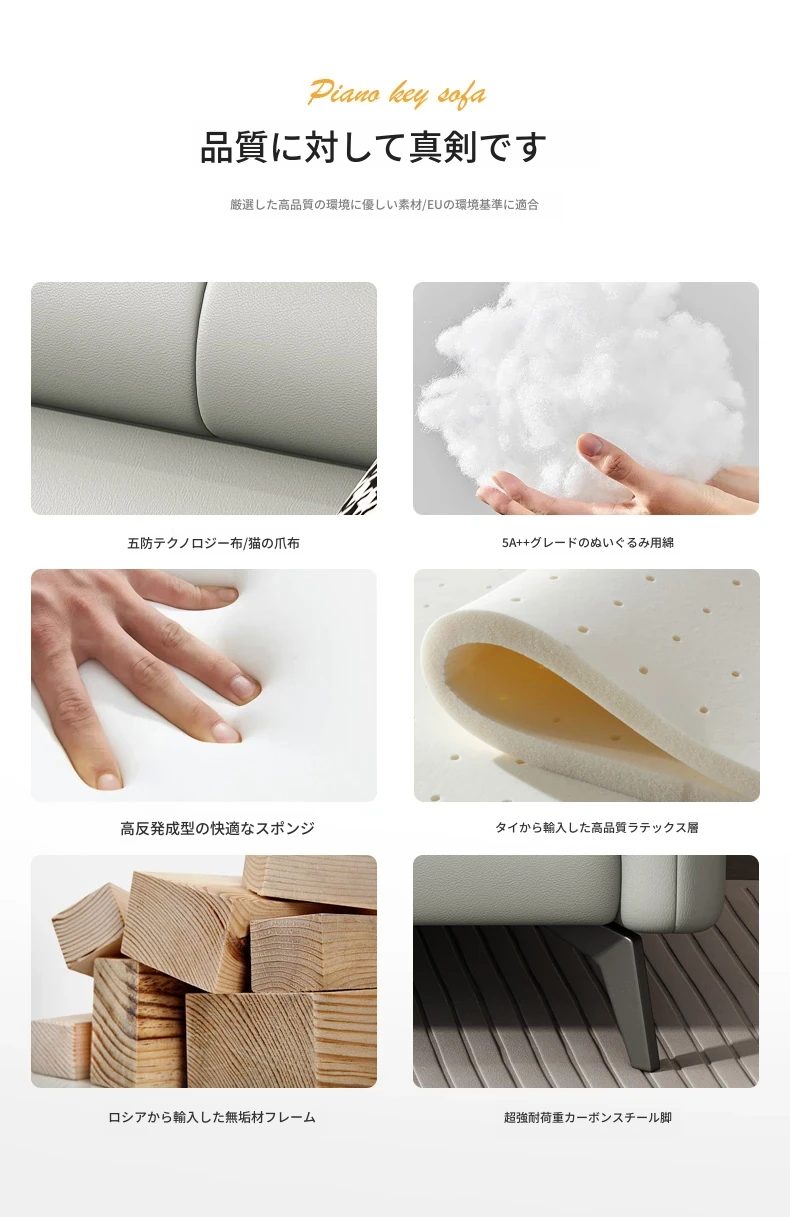 Piano key sofa

品質に対して真剣です

厳選した高品質の環境に優しい素材/EUの環境基準に適合

五防テクノロジー布/猫の爪布

5A++グレードのぬいぐるみ用綿

高反発成型の快適なスポンジ

タイから輸入した高品質ラテックス層

ロシアから輸入した無垢材フレーム

超強耐荷重カーボンスチール脚