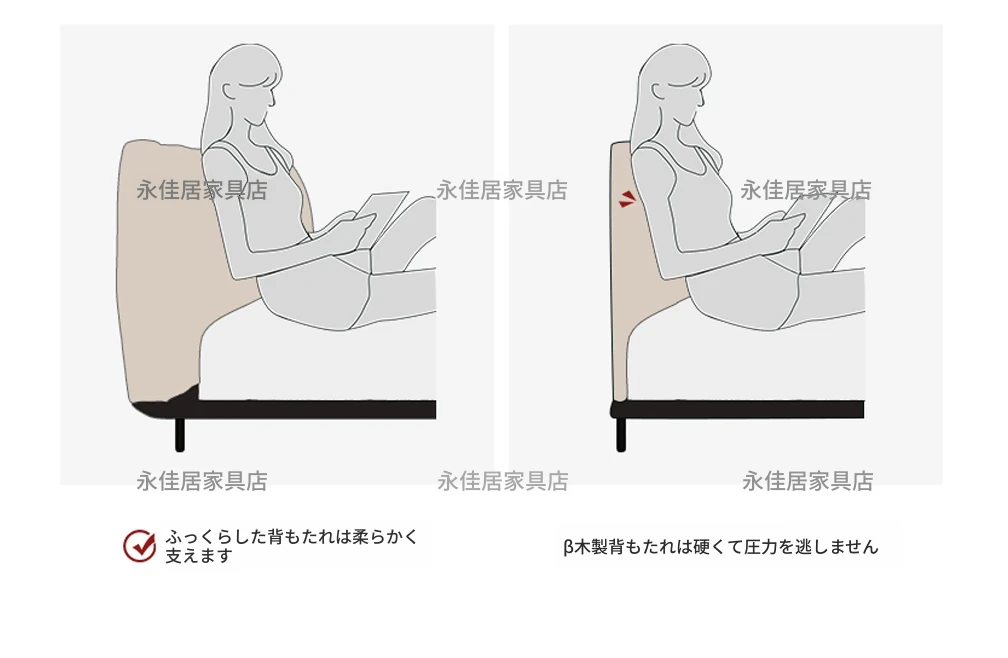 永佳居家具店　永佳居家具店　永佳居家具店

永佳居家具店　永佳居家具店　永佳居家具店

ふっくらした背もたれは柔らかく支えます

β木製背もたれは硬くて圧力を逃しません