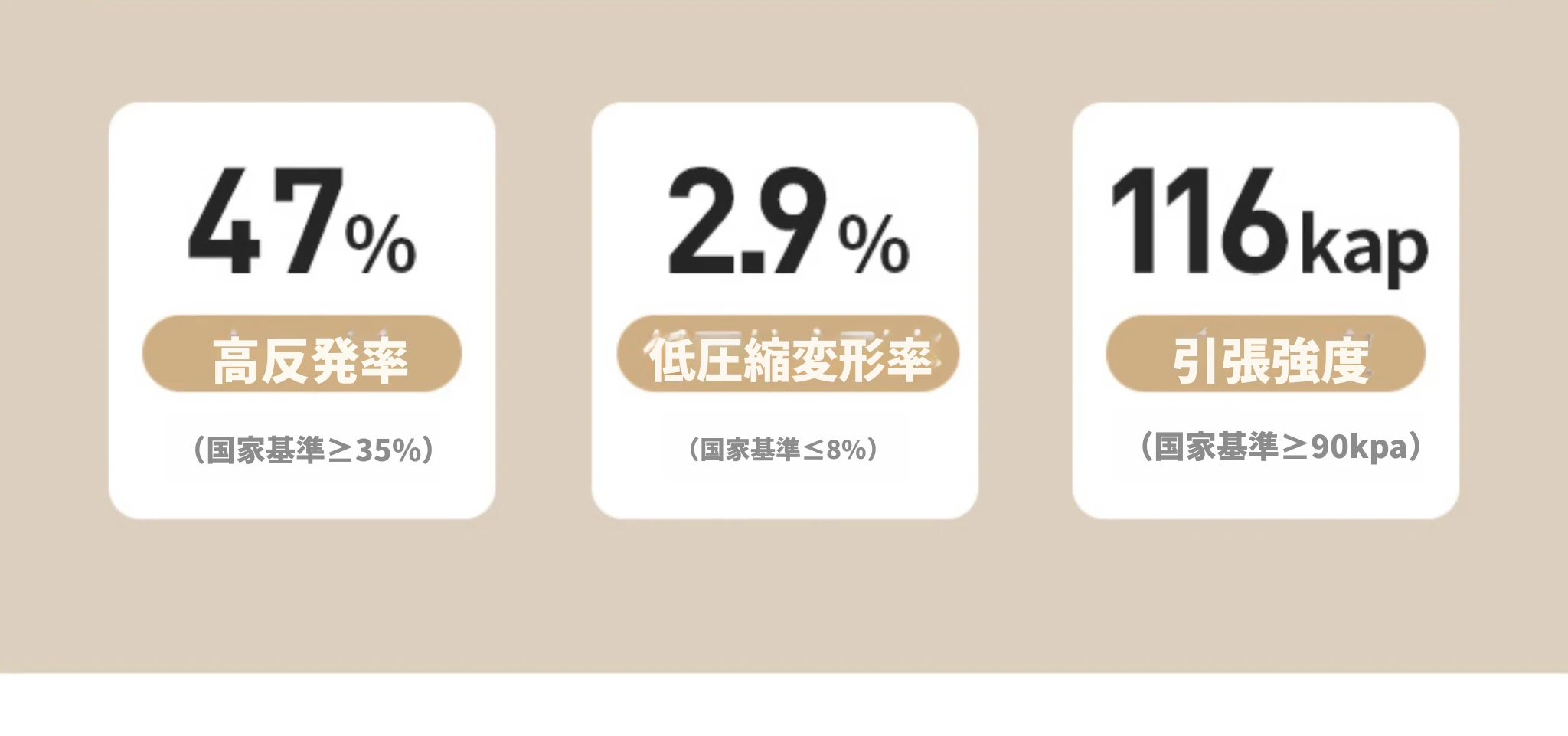 47%

高反発率

（国家基準≥35%）

2.9%

低圧縮変形率

（国家基準≤8%）

116kap

引張強度

（国家基準≥90kpa）