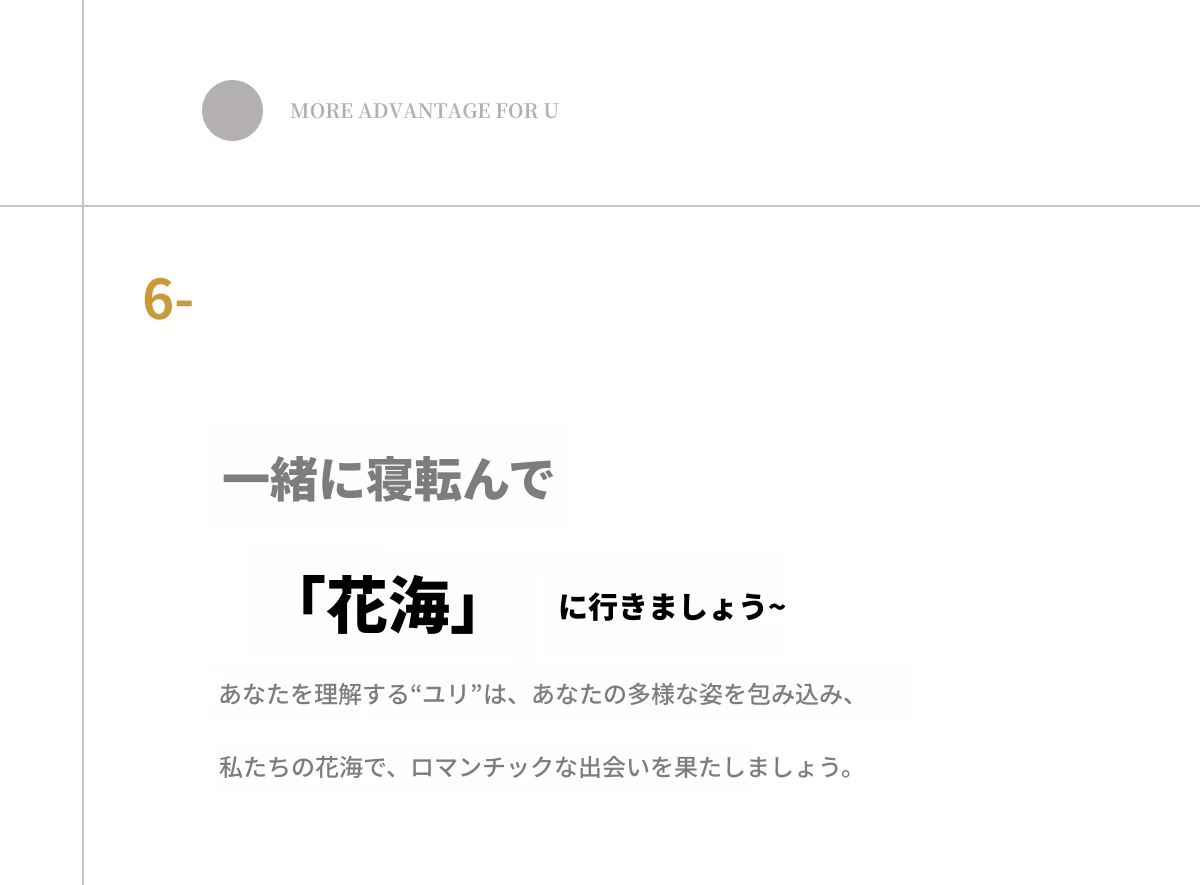 MORE ADVANTAGE FOR U

6-

一緒に寝転んで

「花海」 に行きましょう~

あなたを理解する“ユリ”は、あなたの多様な姿を包み込み、

私たちの花海で、ロマンチックな出会いを果たしましょう。