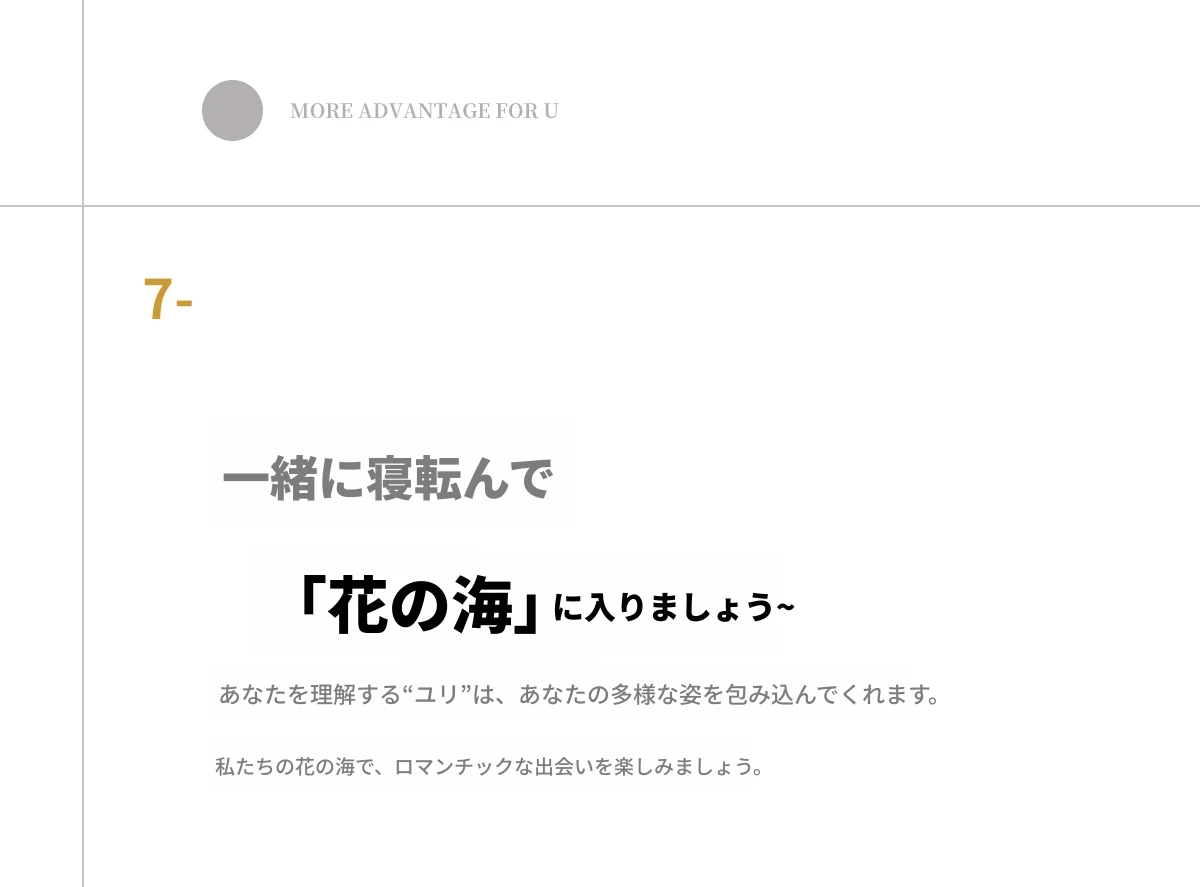 MORE ADVANTAGE FOR U

7-

一緒に寝転んで

「花の海」に入りましょう~

あなたを理解する“ユリ”は、あなたの多様な姿を包み込んでくれます。

私たちの花の海で、ロマンチックな出会いを楽しみましょう。