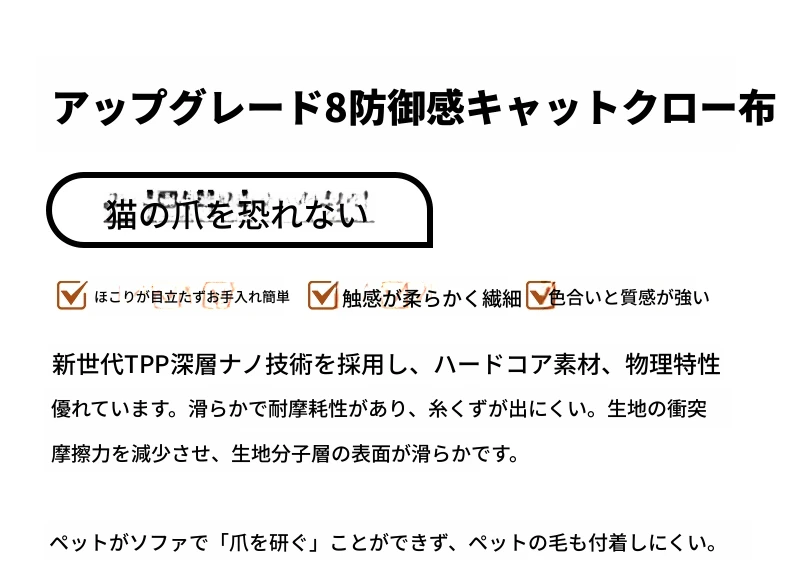 アップグレード8防御感キャットクロー布

猫の爪を恐れない

ほこりが目立たずお手入れ簡単　触感が柔らかく繊細　色合いと質感が強い

新世代TPP深層ナノ技術を採用し、ハードコア素材、物理特性優れています。滑らかで耐摩耗性があり、糸くずが出にくい。生地の衝突摩擦力を減少させ、生地分子層の表面が滑らかです。

ペットがソファで「爪を研ぐ」ことができず、ペットの毛も付着しにくい。