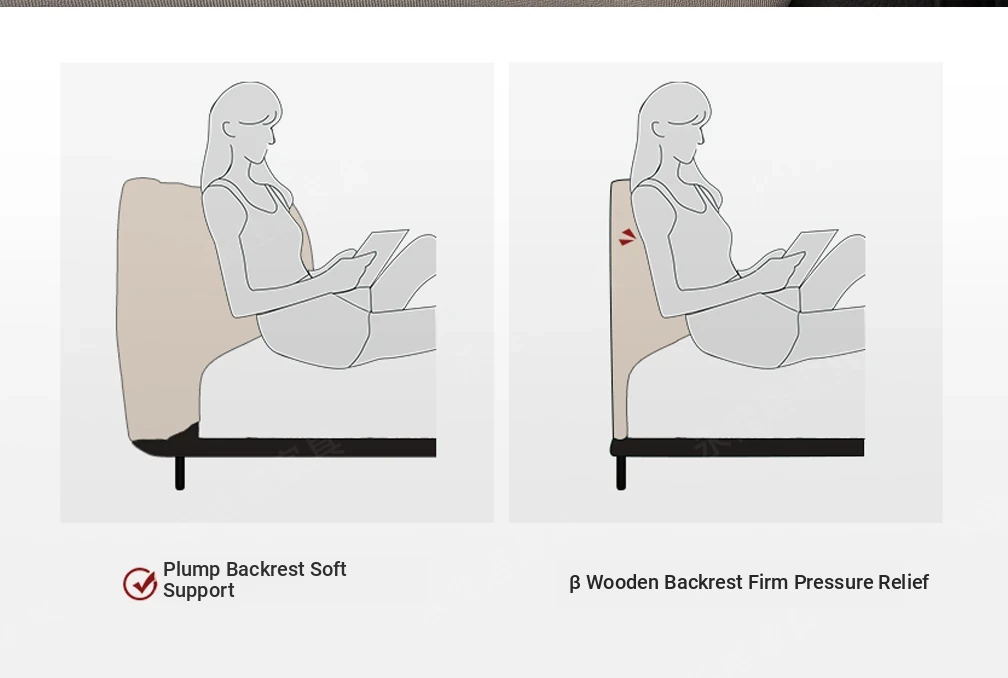 Plump Backrest Soft Support

β Wooden Backrest Firm Pressure Relief