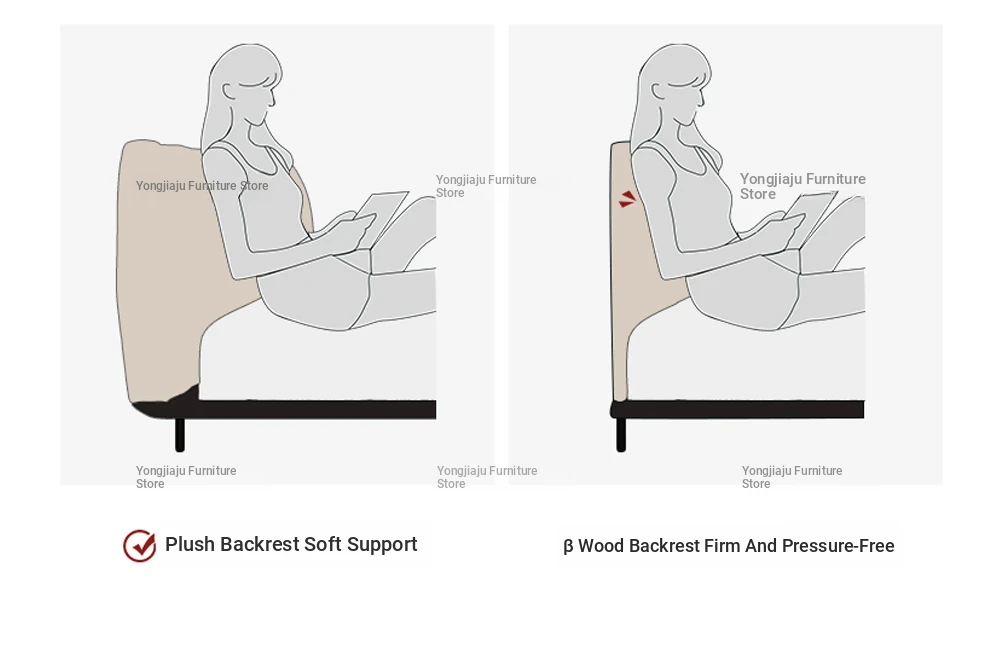 Yongjiaju Furniture Store

Yongjiaju Furniture Store

Yongjiaju Furniture Store

Yongjiaju Furniture Store

Yongjiaju Furniture Store

Yongjiaju Furniture Store

Plush Backrest Soft Support

β Wood Backrest Firm And Pressure-Free