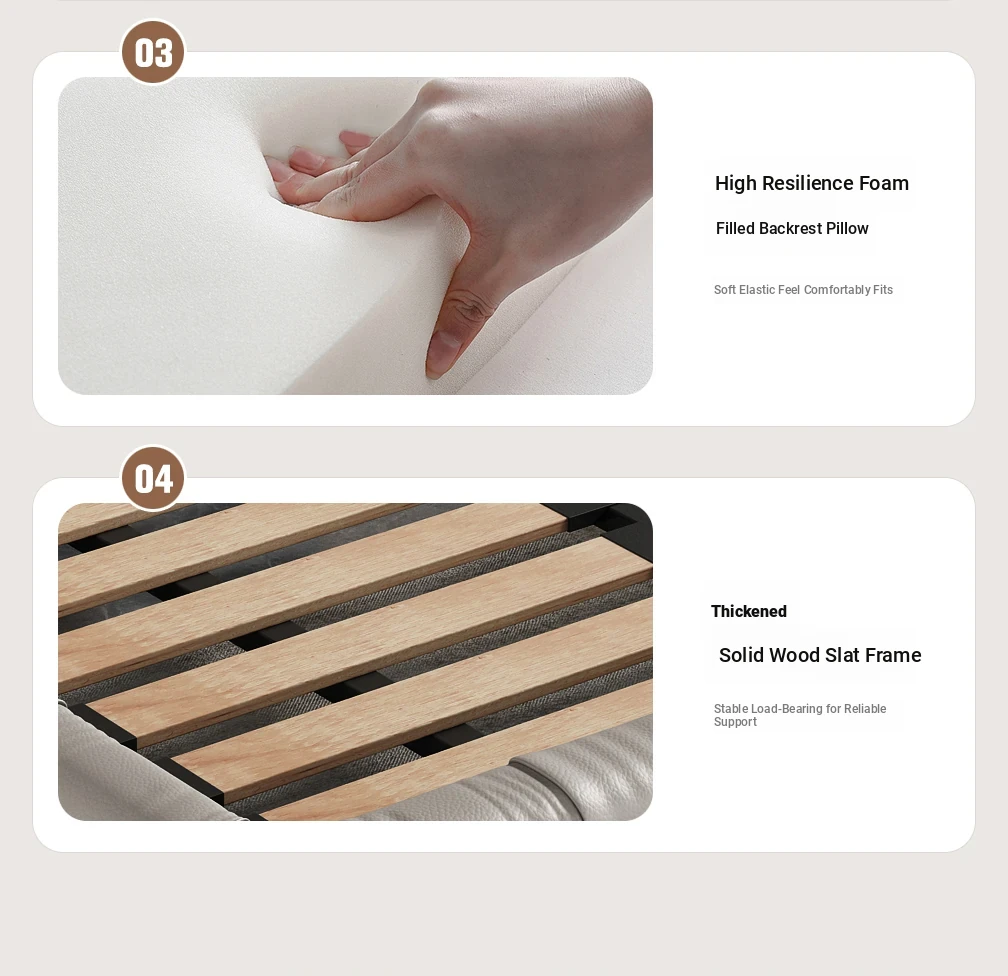 03

High Resilience Foam

Filled Backrest Pillow

Soft Elastic Feel Comfortably Fits

04

Thickened

Solid Wood Slat Frame

Stable Load-Bearing for Reliable Support