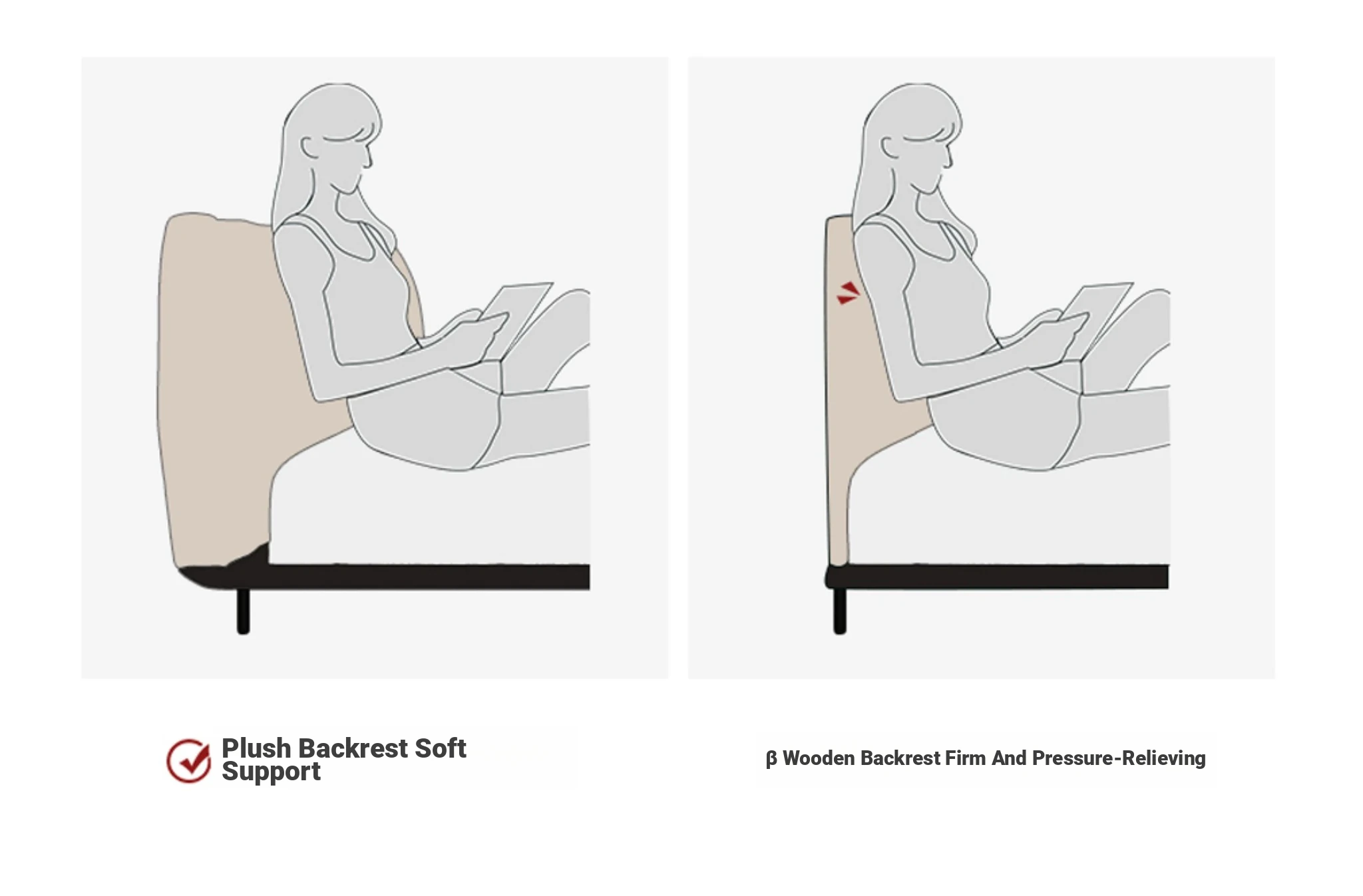 Plush Backrest Soft Support

β Wooden Backrest Firm And Pressure-Relieving