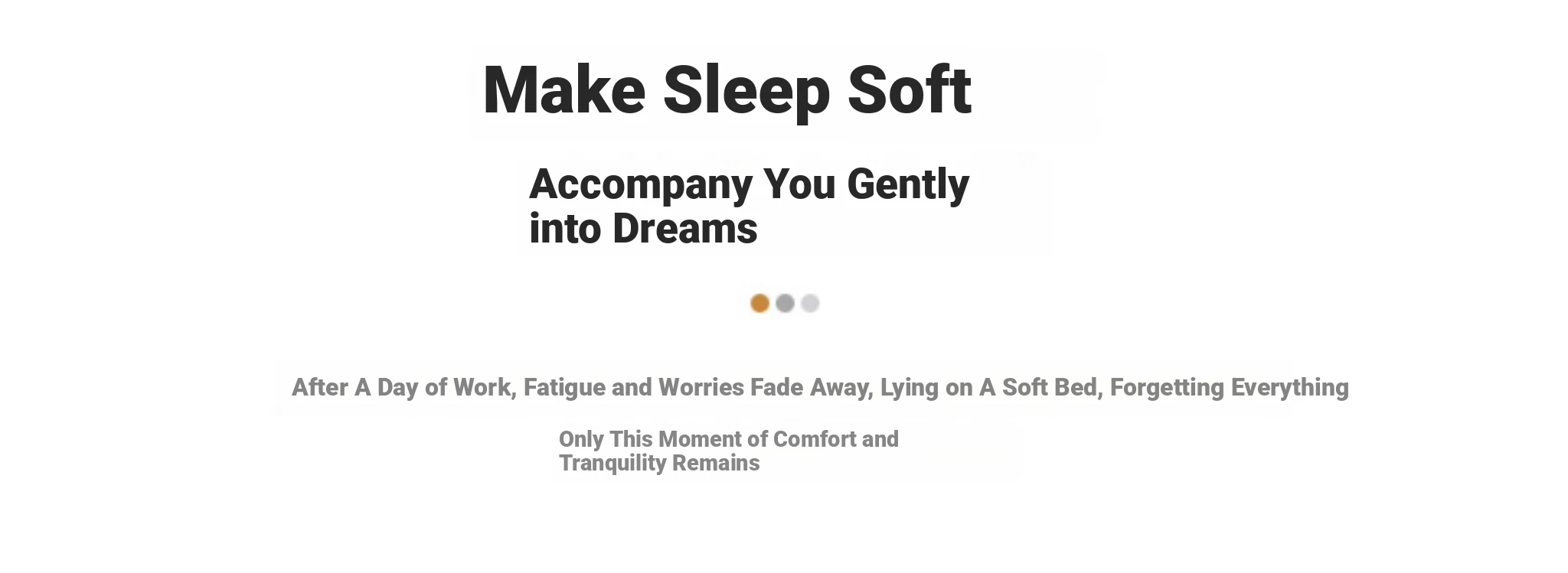 Make Sleep Soft

Accompany You Gently into Dreams

After A Day of Work, Fatigue and Worries Fade Away, Lying on A Soft Bed, Forgetting Everything

Only This Moment of Comfort and Tranquility Remains