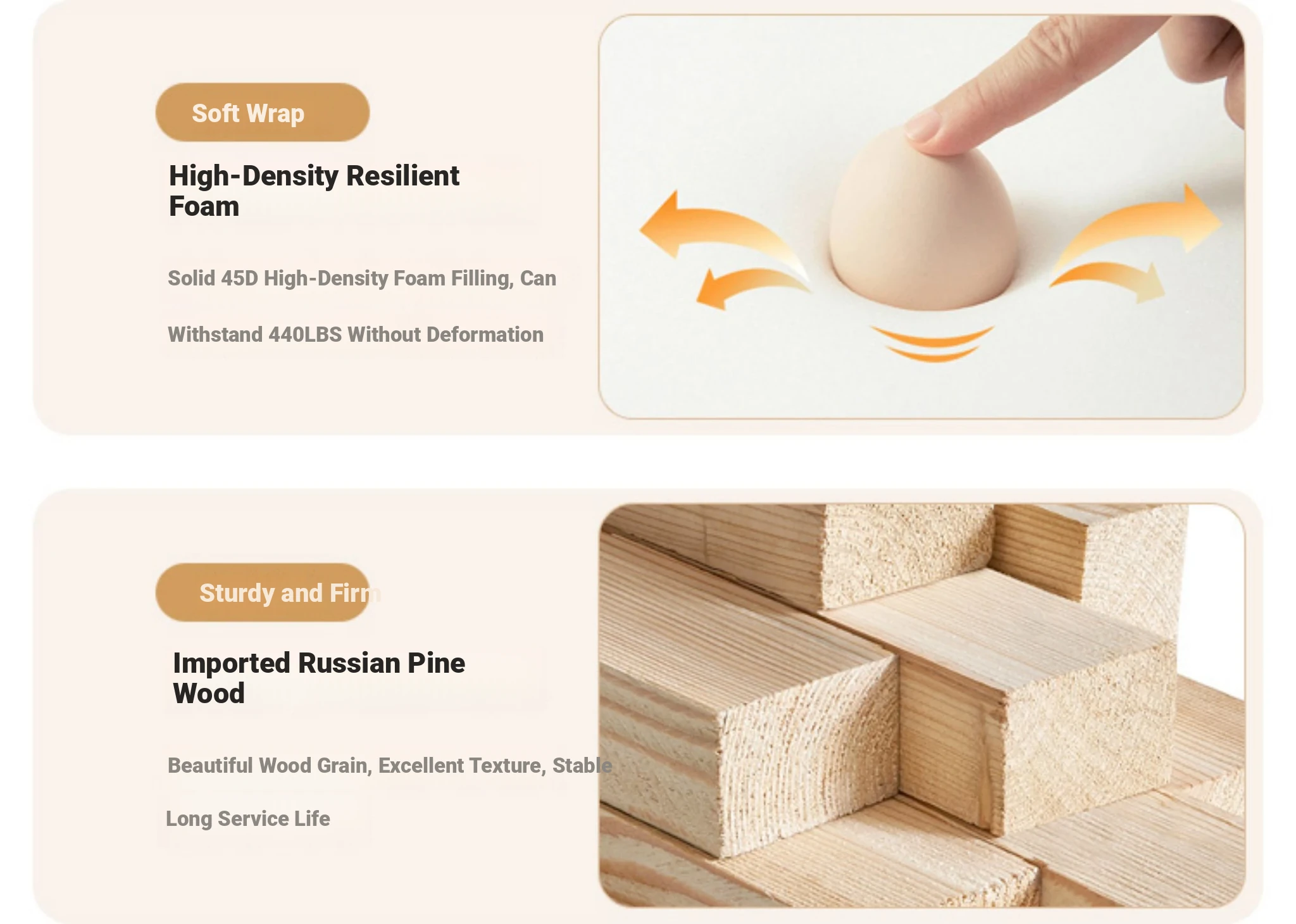 Soft Wrap

High-Density Resilient Foam

Solid 45D High-Density Foam Filling, Can

Withstand 440LBS Without Deformation

Sturdy and Firm

Imported Russian Pine Wood

Beautiful Wood Grain, Excellent Texture, Stable

Long Service Life