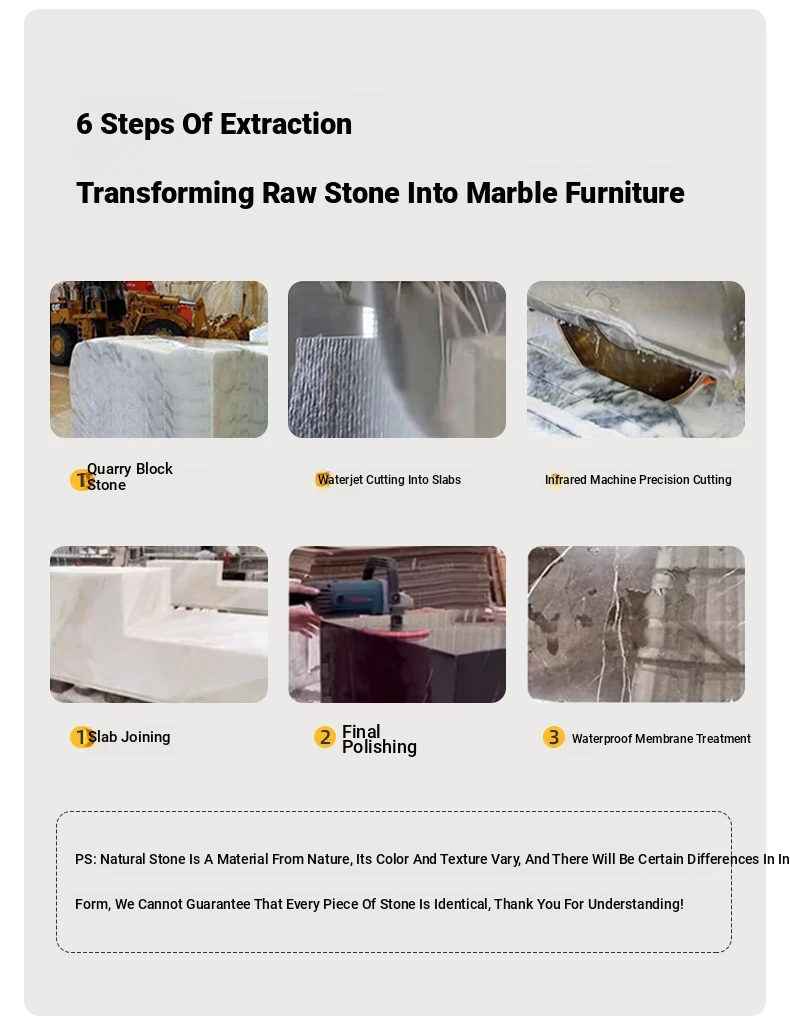 6 Steps Of Extraction

Transforming Raw Stone Into Marble Furniture

1 Quarry Block Stone

Waterjet Cutting Into Slabs

Infrared Machine Precision Cutting

1 Slab Joining

2 Final Polishing

3 Waterproof Membrane Treatment

PS: Natural Stone Is A Material From Nature, Its Color And Texture Vary, And There Will Be Certain Differences In In

Form, We Cannot Guarantee That Every Piece Of Stone Is Identical, Thank You For Understanding!