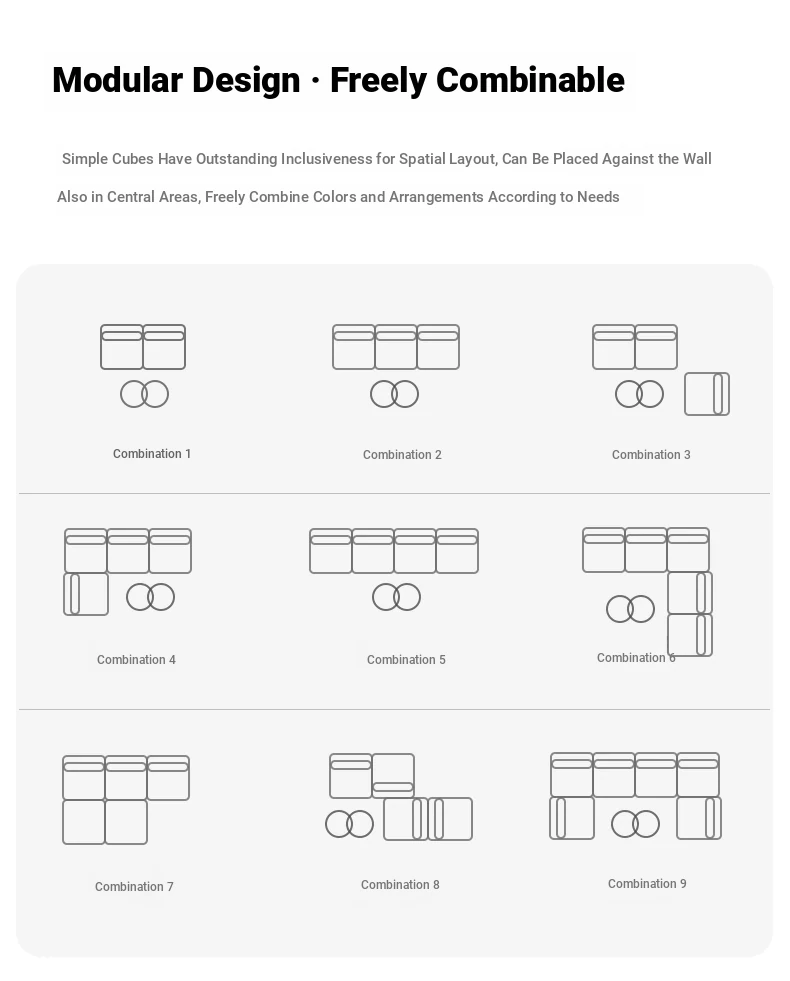 Modular Design · Freely Combinable

Simple Cubes Have Outstanding Inclusiveness for Spatial Layout, Can Be Placed Against the Wall Also in Central Areas, Freely Combine Colors and Arrangements According to Needs

Combination 1

Combination 2

Combination 3

Combination 4

Combination 5

Combination 6

Combination 7

Combination 8

Combination 9