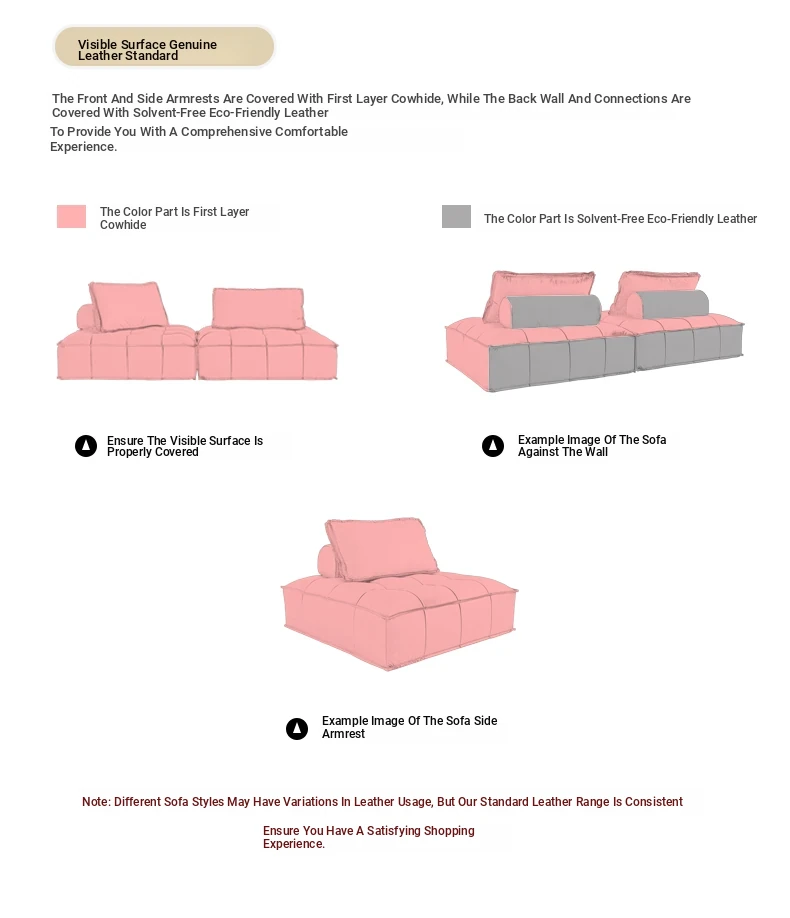 Visible Surface Genuine Leather Standard

The Front And Side Armrests Are Covered With First Layer Cowhide, While The Back Wall And Connections Are Covered With Solvent-Free Eco-Friendly Leather

To Provide You With A Comprehensive Comfortable Experience.

The Color Part Is First Layer Cowhide

The Color Part Is Solvent-Free Eco-Friendly Leather

Ensure The Visible Surface Is Properly Covered

Example Image Of The Sofa Against The Wall

Example Image Of The Sofa Side Armrest

Note: Different Sofa Styles May Have Variations In Leather Usage, But Our Standard Leather Range Is Consistent

Ensure You Have A Satisfying Shopping Experience.