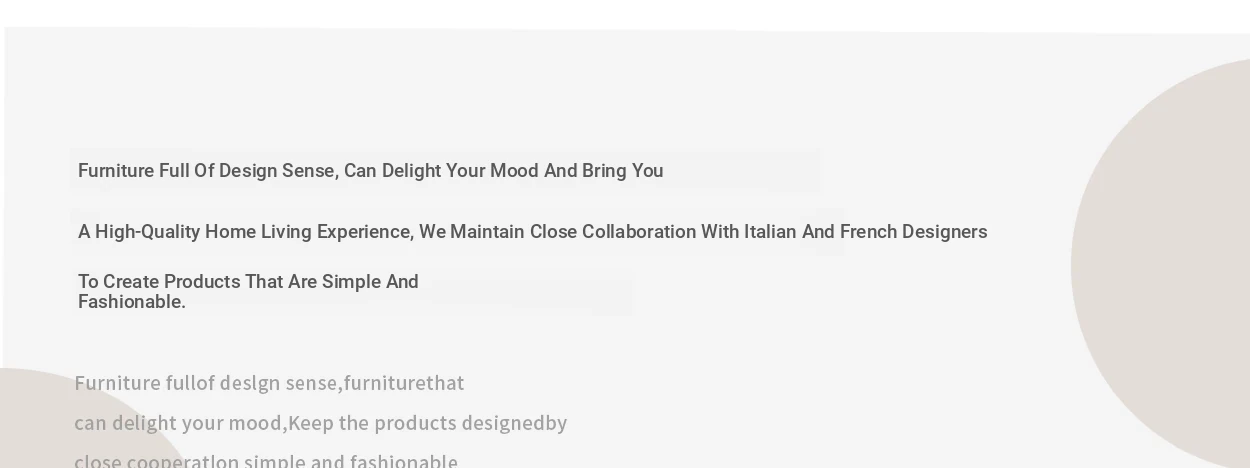 Furniture Full Of Design Sense, Can Delight Your Mood And Bring You

A High-Quality Home Living Experience, We Maintain Close Collaboration With Italian And French Designers

To Create Products That Are Simple And Fashionable.

Furniture fullof deslgn sense,furniturethat can delight your mood,Keep the products designedby close cooperatlon simple and fashionable