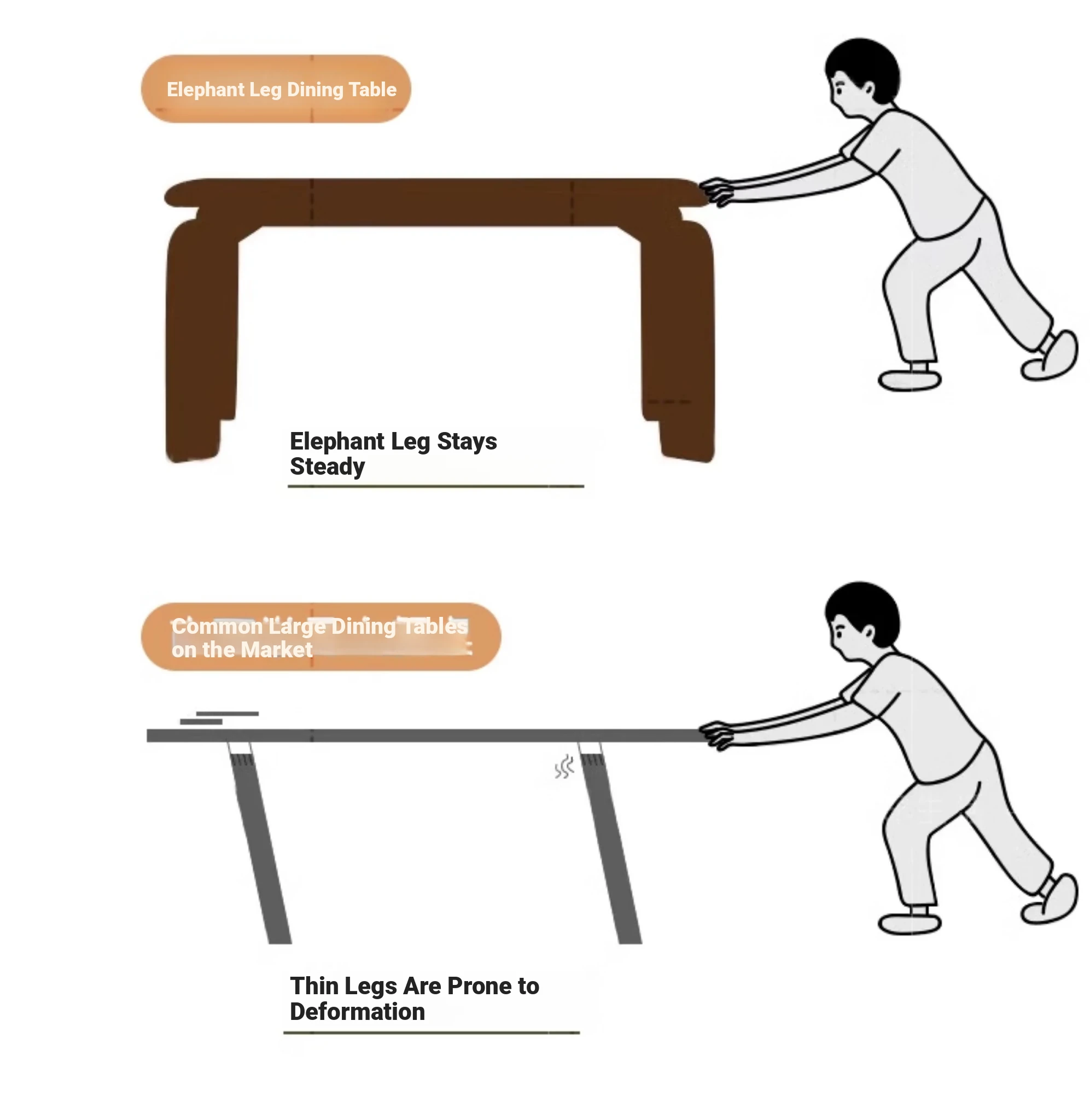 Elephant Leg Dining Table

Elephant Leg Stays Steady

Common Large Dining Tables on the Market

Thin Legs Are Prone to Deformation