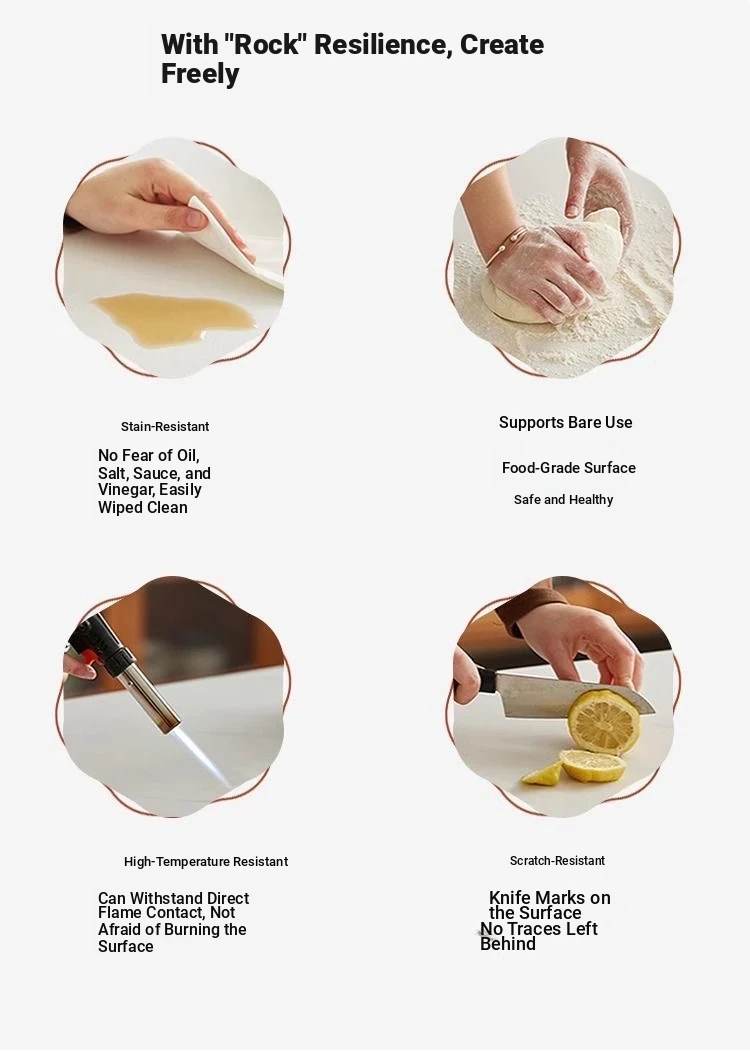 With "Rock" Resilience, Create Freely

Stain-Resistant

No Fear of Oil, Salt, Sauce, and Vinegar, Easily Wiped Clean

Supports Bare Use

Food-Grade Surface

Safe and Healthy

High-Temperature Resistant

Can Withstand Direct Flame Contact, Not Afraid of Burning the Surface

Scratch-Resistant

Knife Marks on the Surface
No Traces Left Behind