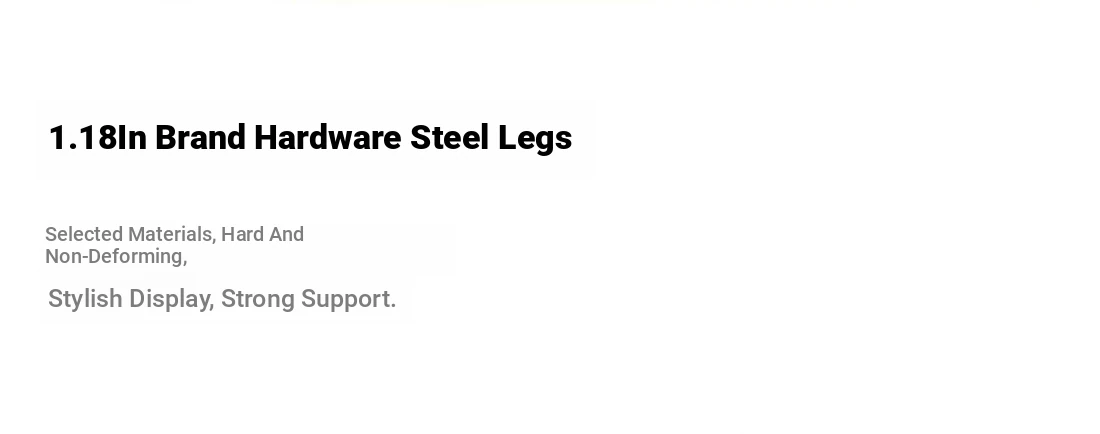 1.18In Brand Hardware Steel Legs

Selected Materials, Hard And Non-Deforming,

Stylish Display, Strong Support.